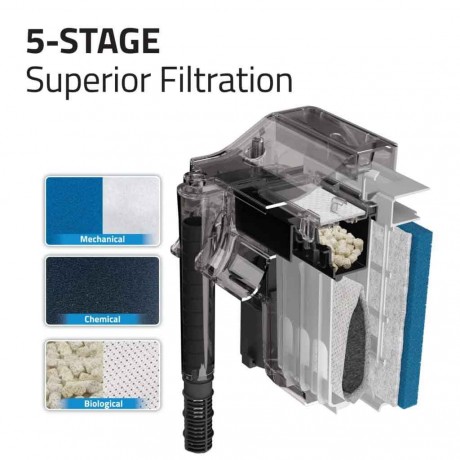 5-STAGE
Superior Filtration

Mechanical

Chemical

Biological